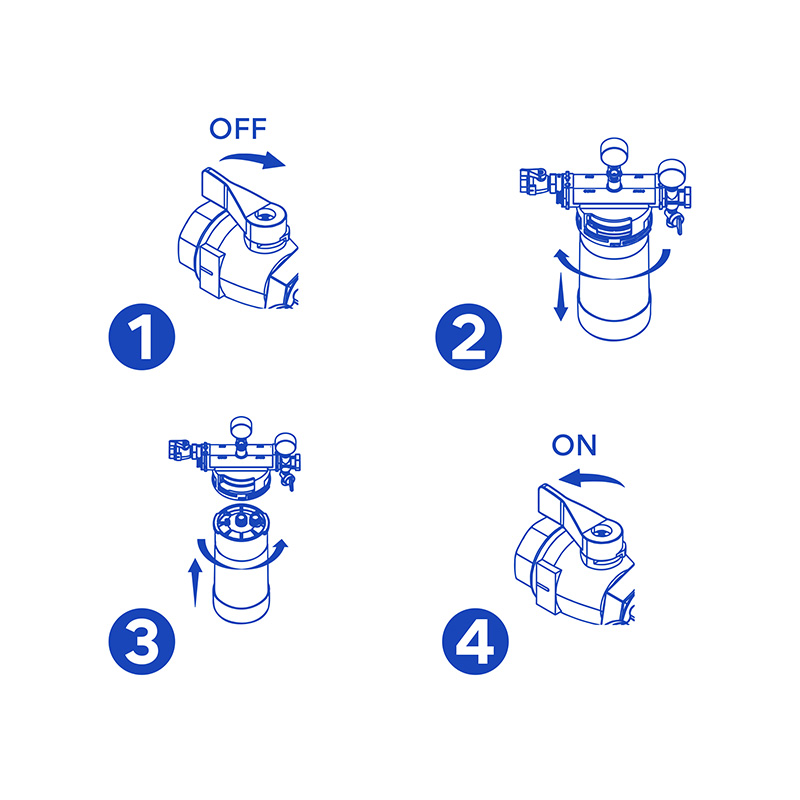 OFF

1

2

3

ON

4